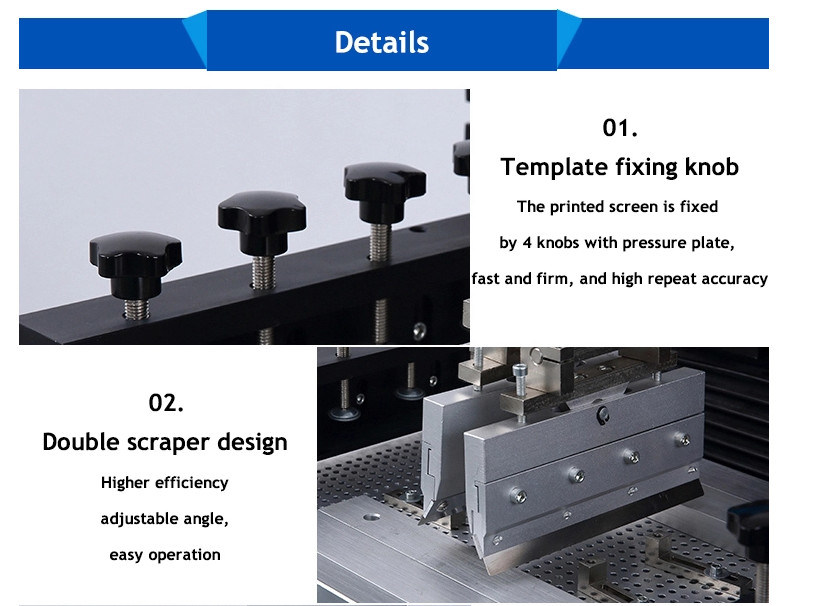 Details

01.

Template fixing knob

The printed screen is fixed

by 4 knobs with pressure plate,

fast and firm, and high repeat accuracy

02.

Double scraper design

Higher efficiency

adjustable angle,

easy operation